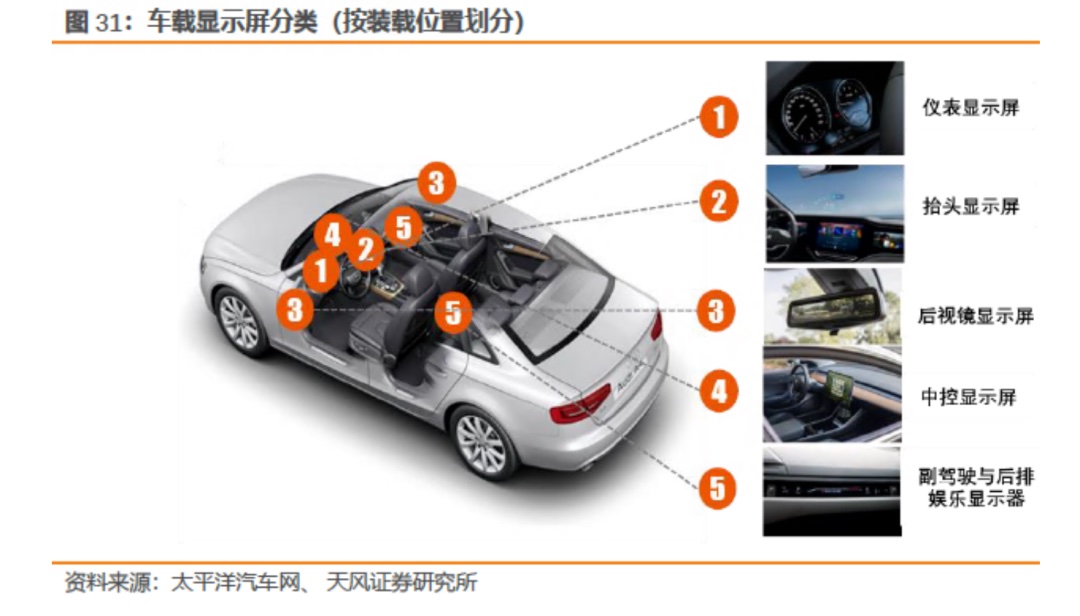 图 31：车载显示屏分类（按装载位置划分）

3
4
5
2
1
3
5

1 仪表显示屏
2 抬头显示屏
3 后视镜显示屏
4 中控显示屏
5 副驾驶与后排娱乐显示器

资料来源：太平洋汽车网、天风证券研究所